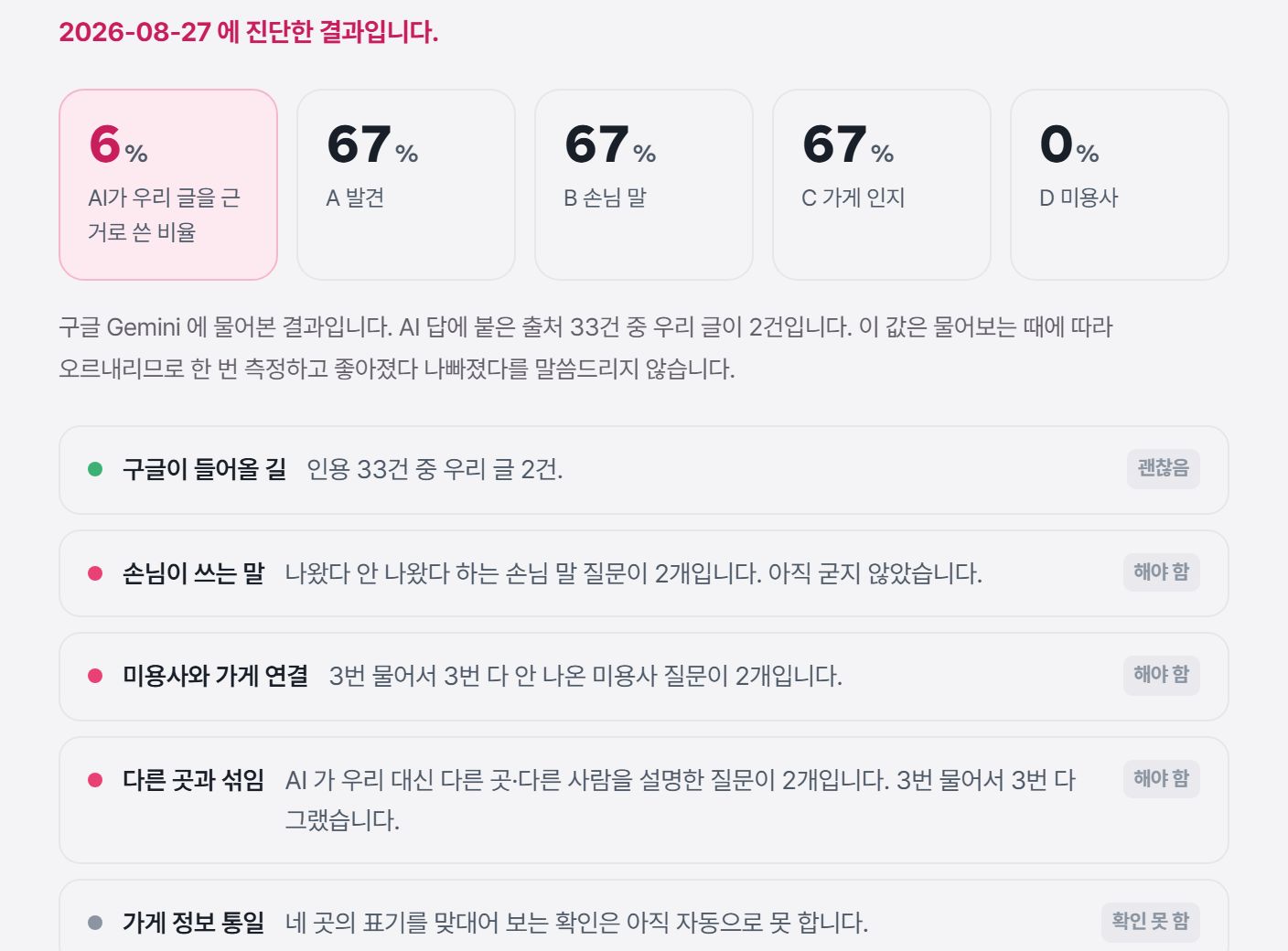 2026-08-27 에 진단한 결과입니다.

6%
AI가 우리 글을 근거로 쓴 비율

67%
A 발견

67%
B 손님 말

67%
C 가게 인지

0%
D 미용사

구글 Gemini 에 물어본 결과입니다. AI 답에 붙은 출처 33건 중 우리 글이 2건입니다. 이 값은 물어보는 때에 따라 오르내리므로 한 번 측정하고 좋아졌다 나빠졌다를 말씀드리지 않습니다.

구글이 들어올 길 인용 33건 중 우리 글 2건. 괜찮음

손님이 쓰는 말 나왔다 안 나왔다 하는 손님 말 질문이 2개입니다. 아직 굳지 않았습니다. 해야 함

미용사와 가게 연결 3번 물어서 3번 다 안 나온 미용사 질문이 2개입니다. 해야 함

다른 곳과 섞임 AI 가 우리 대신 다른 곳·다른 사람을 설명한 질문이 2개입니다. 3번 물어서 3번 다 그랬습니다. 해야 함

가게 정보 통일 네 곳의 표기를 맞대어 보는 확인은 아직 자동으로 못 합니다. 확인 못 함